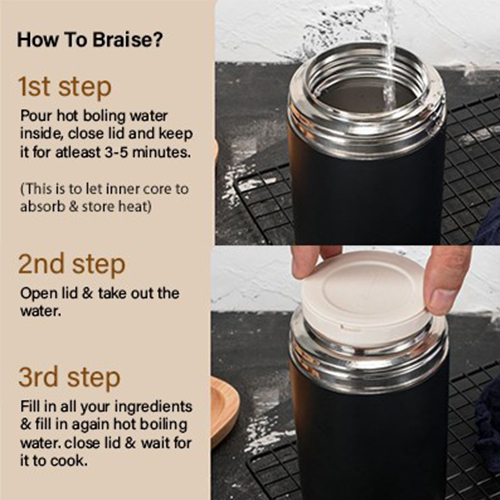 How To Braise?

1st step

Pour hot boling water inside, close lid and keep it for atleast 3-5 minutes.

(This is to let inner core to absorb & store heat)

2nd step

Open lid & take out the water.

3rd step

Fill in all your ingredients & fill in again hot boiling water. close lid & wait for it to cook.