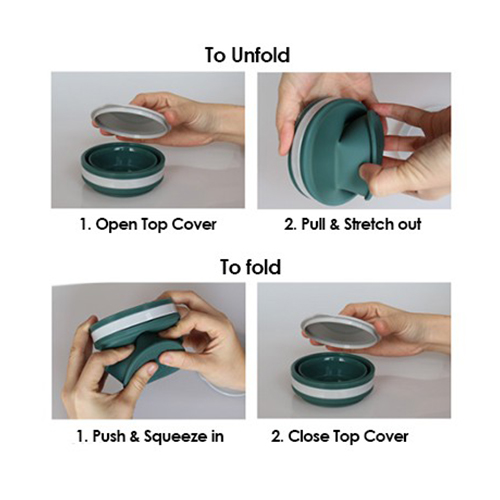 To Unfold

1. Open Top Cover

2. Pull & Stretch out

To fold

1. Push & Squeeze in

2. Close Top Cover